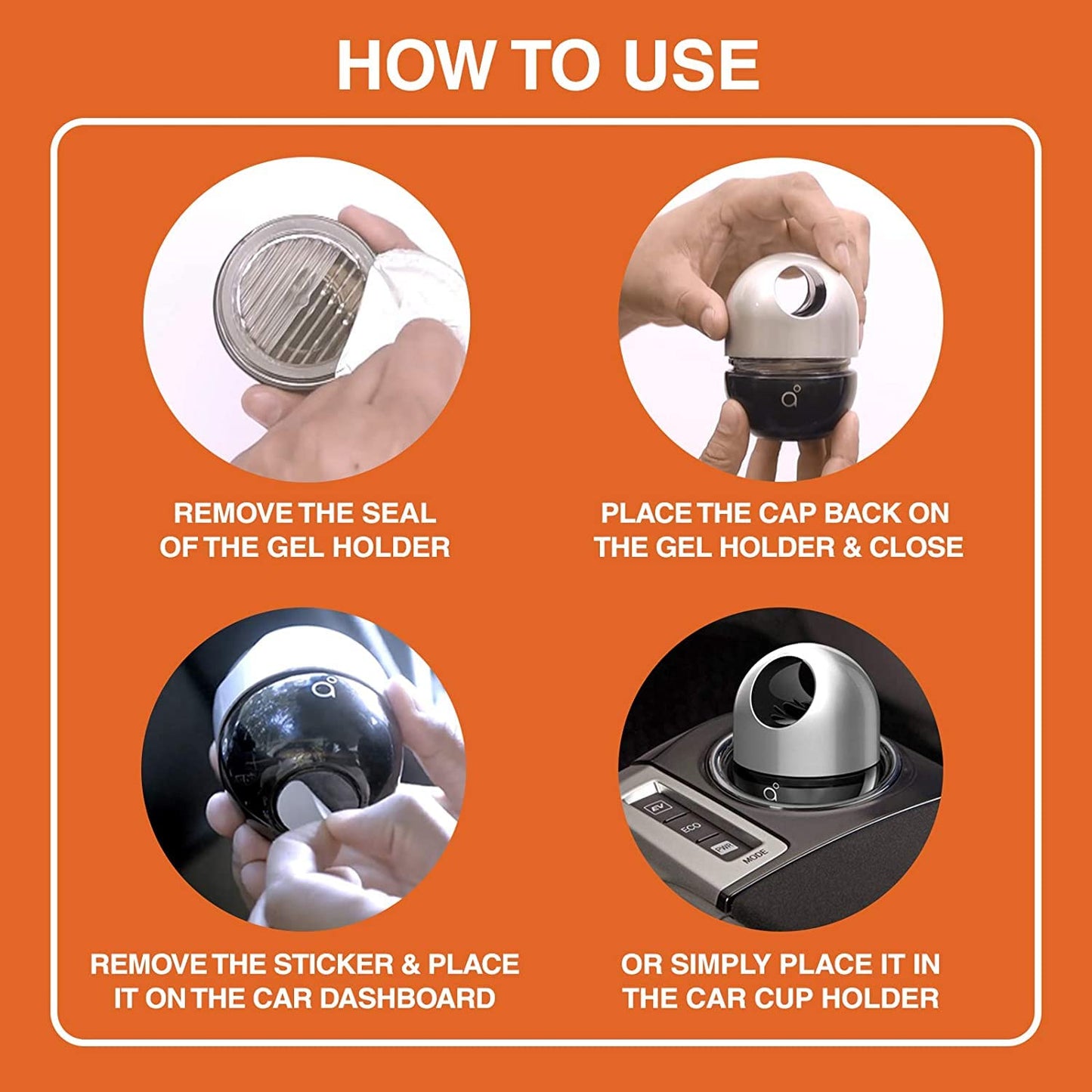 HOW TO USE

REMOVE THE SEAL OF THE GEL HOLDER

PLACE THE CAP BACK ON THE GEL HOLDER & CLOSE

REMOVE THE STICKER & PLACE IT ON THE CAR DASHBOARD

EV
ECO
PWR
MODE

OR SIMPLY PLACE IT IN THE CAR CUP HOLDER