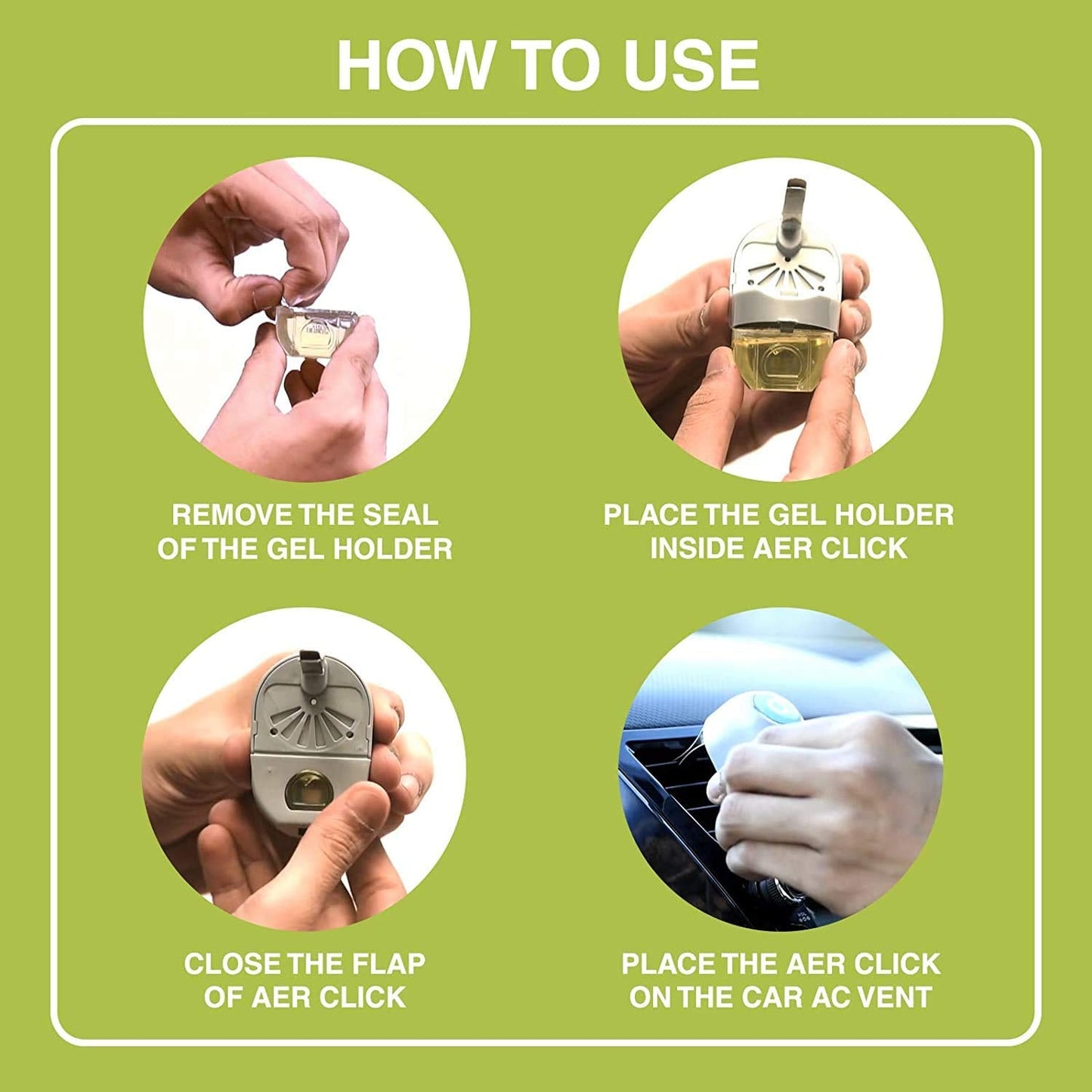 HOW TO USE

REMOVE THE SEAL OF THE GEL HOLDER

PLACE THE GEL HOLDER INSIDE AER CLICK

CLOSE THE FLAP OF AER CLICK

PLACE THE AER CLICK ON THE CAR AC VENT