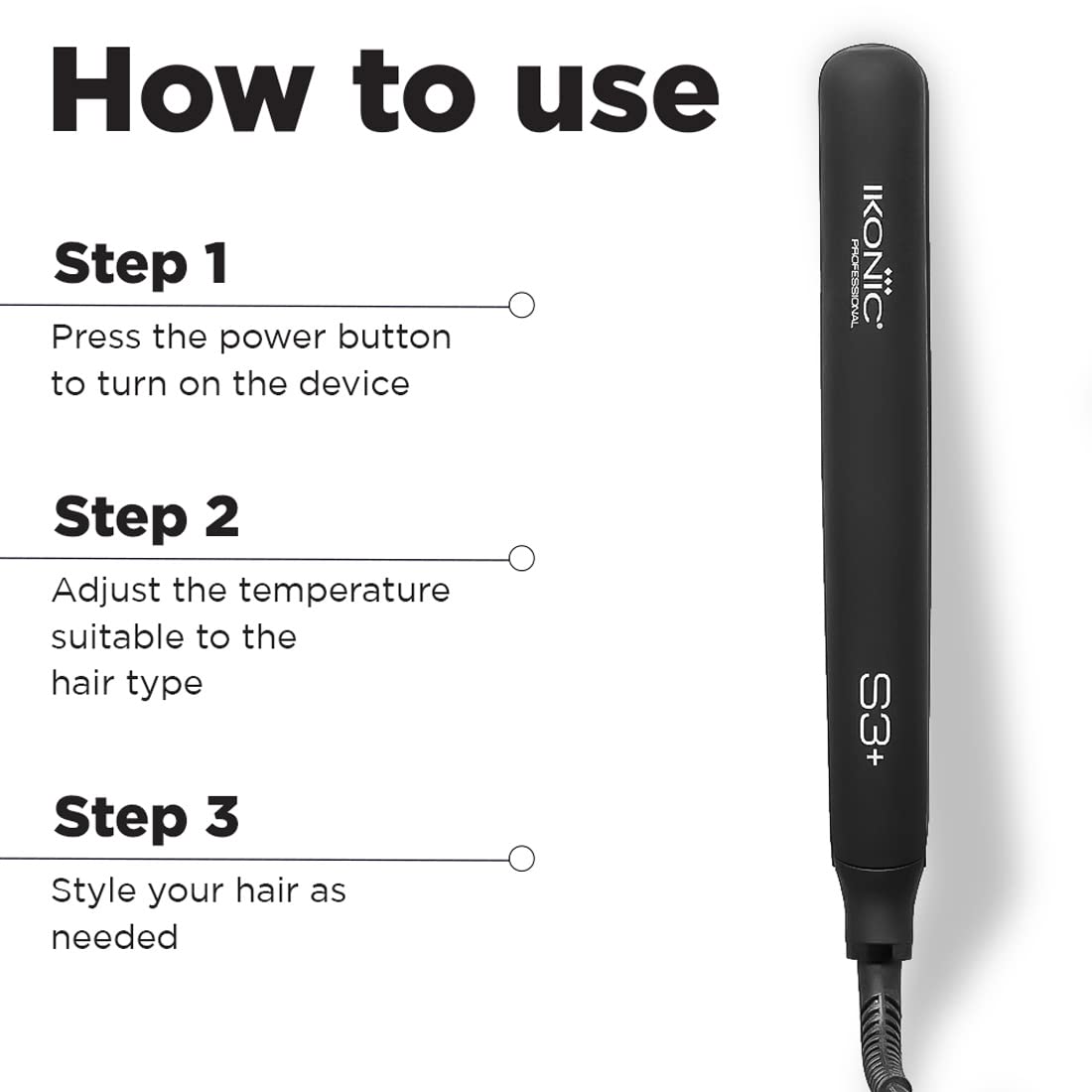 How to use

Step 1

Press the power button to turn on the device

Step 2

Adjust the temperature suitable to the hair type

Step 3

Style your hair as needed

IKONIC
PROFESSIONAL

S3+