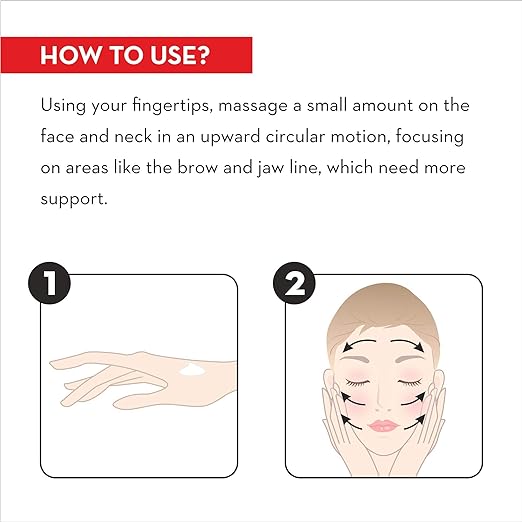 HOW TO USE?

Using your fingertips, massage a small amount on the face and neck in an upward circular motion, focusing on areas like the brow and jaw line, which need more support.

1

2