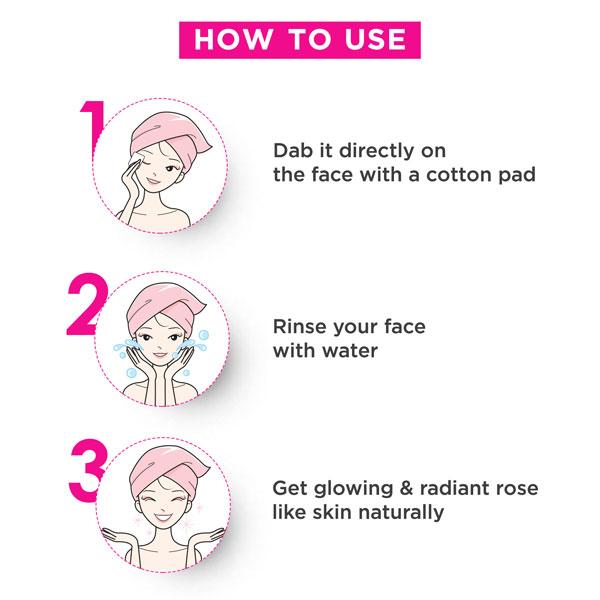 HOW TO USE

1
Dab it directly on the face with a cotton pad

2
Rinse your face with water

3
Get glowing & radiant rose like skin naturally