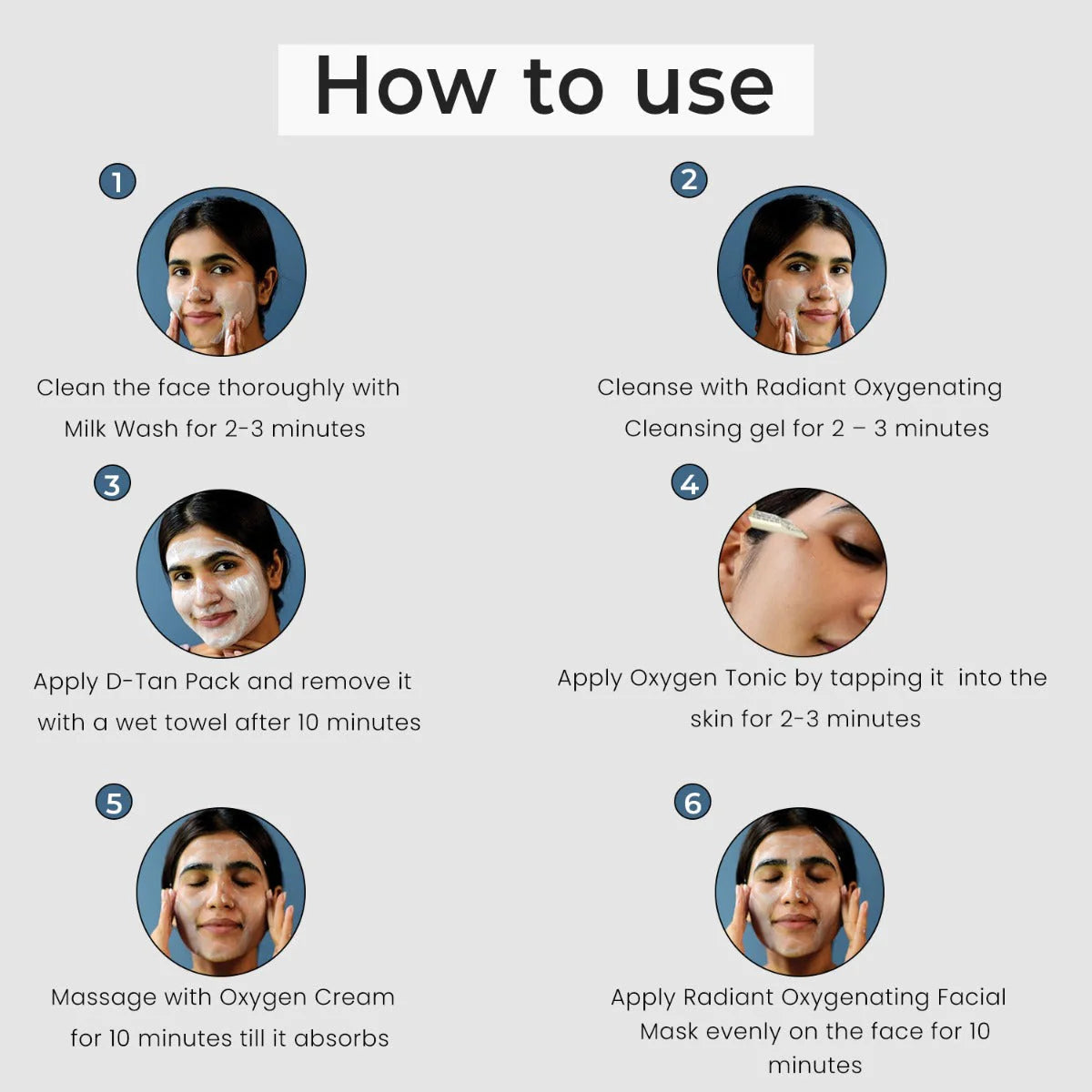 How to use

1

Clean the face thoroughly with Milk Wash for 2-3 minutes

2

Cleanse with Radiant Oxygenating Cleansing gel for 2 – 3 minutes

3

Apply D-Tan Pack and remove it with a wet towel after 10 minutes

4

Apply Oxygen Tonic by tapping it into the skin for 2-3 minutes

5

Massage with Oxygen Cream for 10 minutes till it absorbs

6

Apply Radiant Oxygenating Facial Mask evenly on the face for 10 minutes