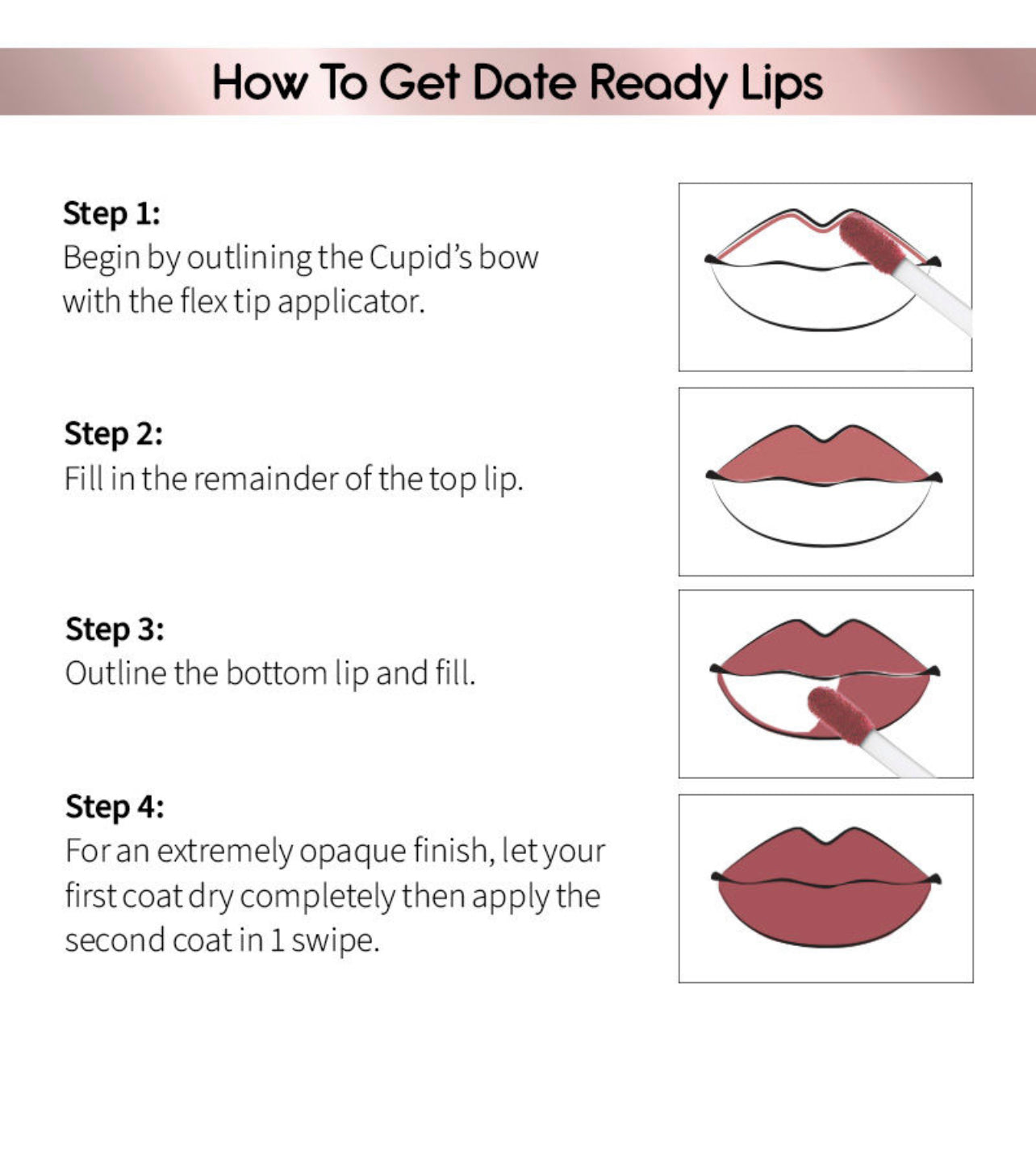 How To Get Date Ready Lips

Step 1:
Begin by outlining the Cupid's bow with the flex tip applicator.

Step 2:
Fill in the remainder of the top lip.

Step 3:
Outline the bottom lip and fill.

Step 4:
For an extremely opaque finish, let your first coat dry completely then apply the second coat in 1 swipe.