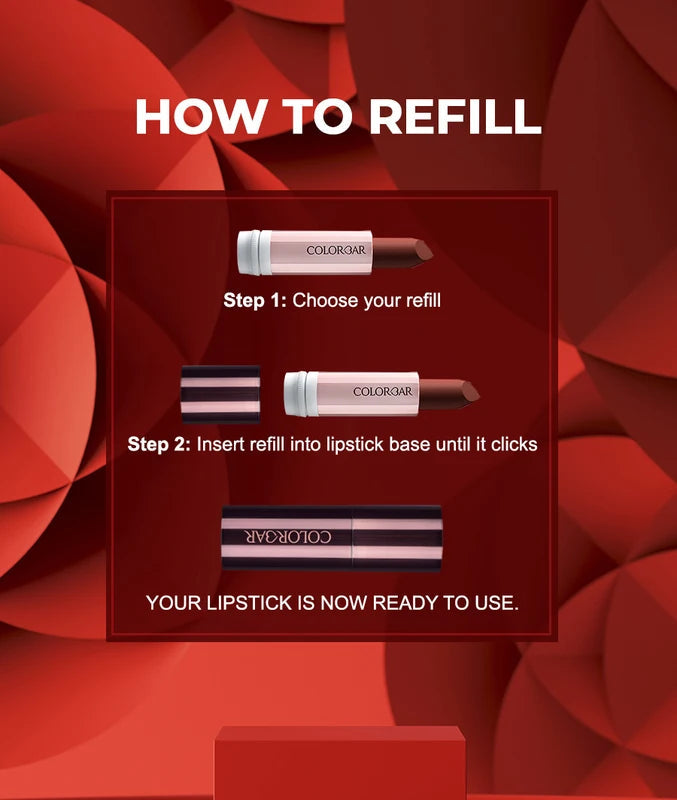 HOW TO REFILL

COLORBAR

Step 1: Choose your refill

COLORBAR

Step 2: Insert refill into lipstick base until it clicks

COLORBAR

YOUR LIPSTICK IS NOW READY TO USE.