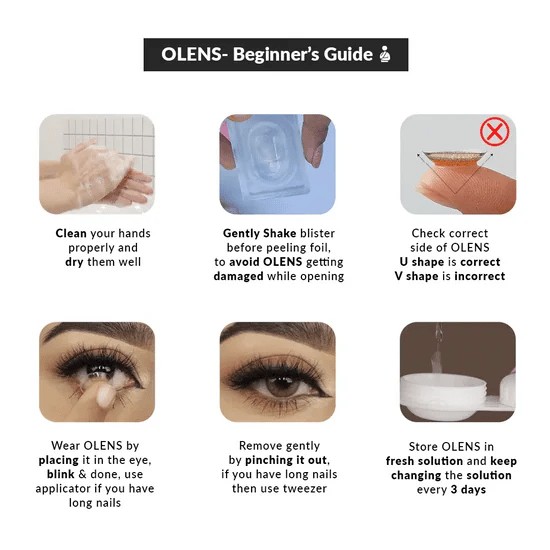 OLENS- Beginner's Guide

Clean your hands properly and dry them well

Gently Shake blister before peeling foil, to avoid OLENS getting damaged while opening

Check correct side of OLENS U shape is correct V shape is incorrect

Wear OLENS by placing it in the eye, blink & done, use applicator if you have long nails

Remove gently by pinching it out, if you have long nails then use tweezer

Store OLENS in fresh solution and keep changing the solution every 3 days